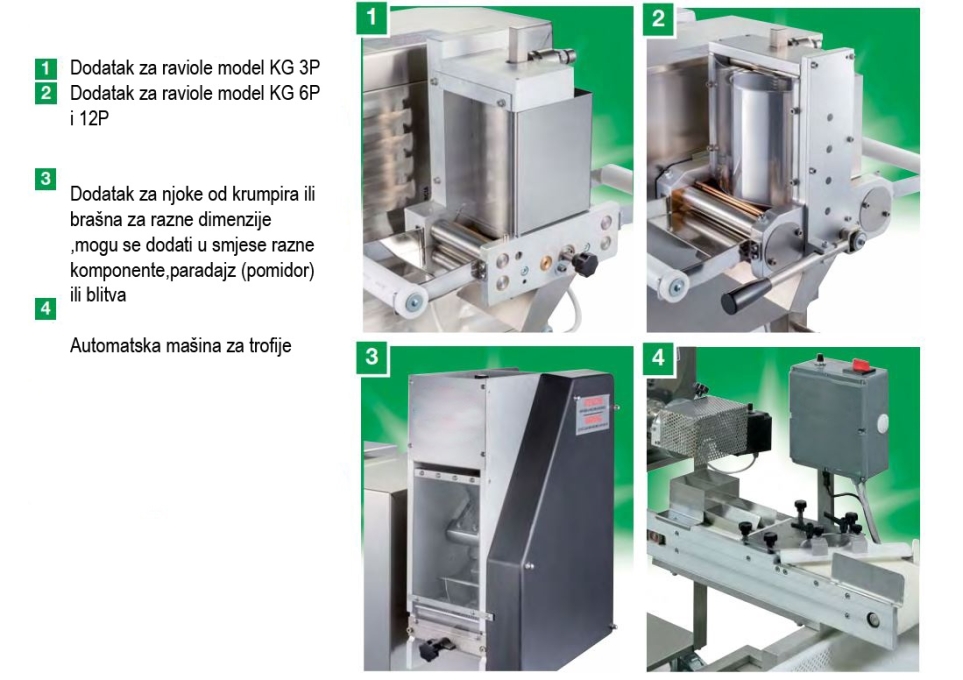 1 Dodatak za raviole model KG 3P
2 Dodatak za raviole model KG 6P i 12P

3 Dodatak za njoke od krumpira ili brašna za razne dimenzije ,mogu se dodati u smjese razne komponente,paradajz (pomidor) ili blitva

4 Automatska mašina za trofije

1

2

3

4